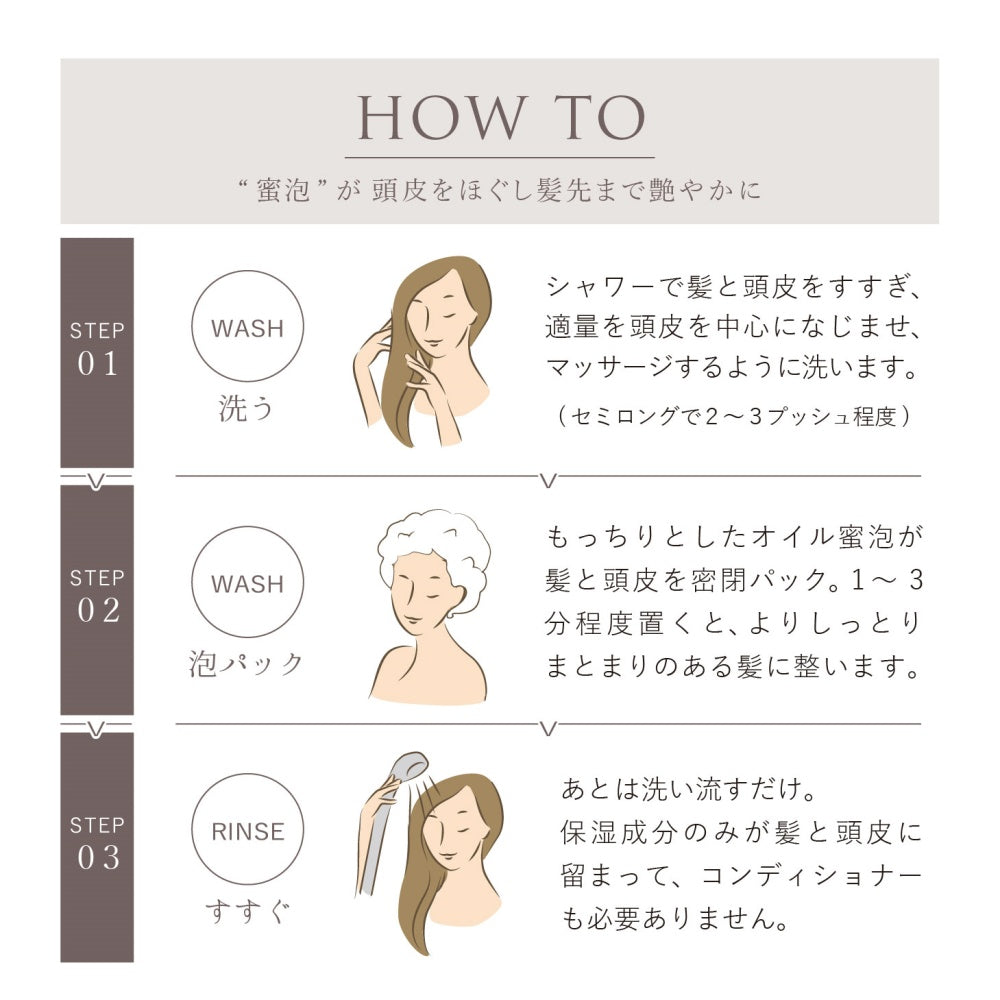 HOW TO

“蜜泡”が 頭皮をほぐし髪先まで艶やかに

STEP
01

WASH
洗う

シャワーで髪と頭皮をすすぎ、適量を頭皮を中心になじませ、マッサージするように洗います。
（セミロングで2～3プッシュ程度）

STEP
02

WASH
泡パック

もっちりとしたオイル蜜泡が髪と頭皮を密閉パック。1～3分程度置くと、よりしっとりまとまりのある髪に整います。

STEP
03

RINSE
すすぐ

あとは洗い流すだけ。
保湿成分のみが髪と頭皮に留まって、コンディショナーも必要ありません。