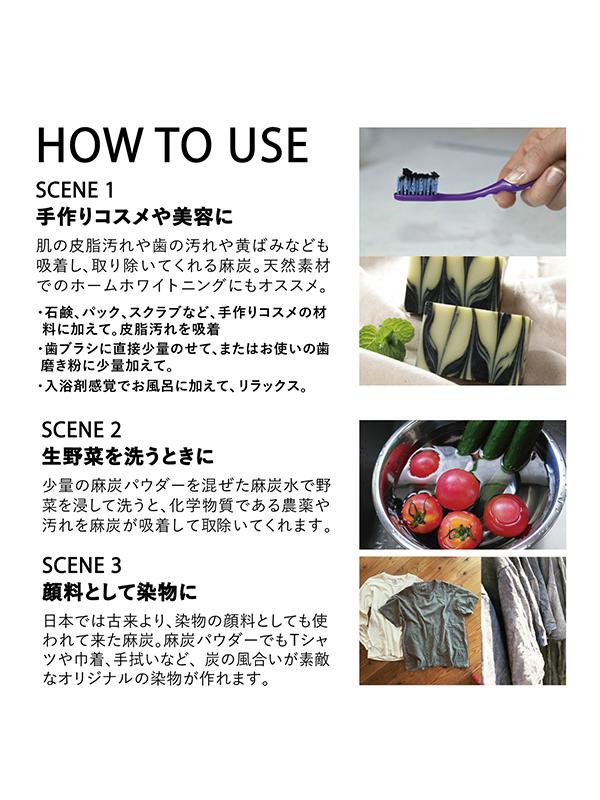 HOW TO USE

SCENE 1
手作りコスメや美容に

肌の皮脂汚れや歯の汚れや黄ばみなども吸着し、取り除いてくれる麻炭。天然素材でのホームホワイトニングにもオススメ。

・石鹸、パック、スクラブなど、手作りコスメの材料に加えて。皮脂汚れを吸着
・歯ブラシに直接少量のせて、またはお使いの歯磨き粉に少量加えて。
・入浴剤感覚でお風呂に加えて、リラックス。

SCENE 2
生野菜を洗うときに

少量の麻炭パウダーを混ぜた麻炭水で野菜を浸して洗うと、化学物質である農薬や汚れを麻炭が吸着して取除いてくれます。

SCENE 3
顔料として染物に

日本では古来より、染物の顔料としても使われて来た麻炭。麻炭パウダーでもTシャツや巾着、手拭いなど、炭の風合いが素敵なオリジナルの染物が作れます。